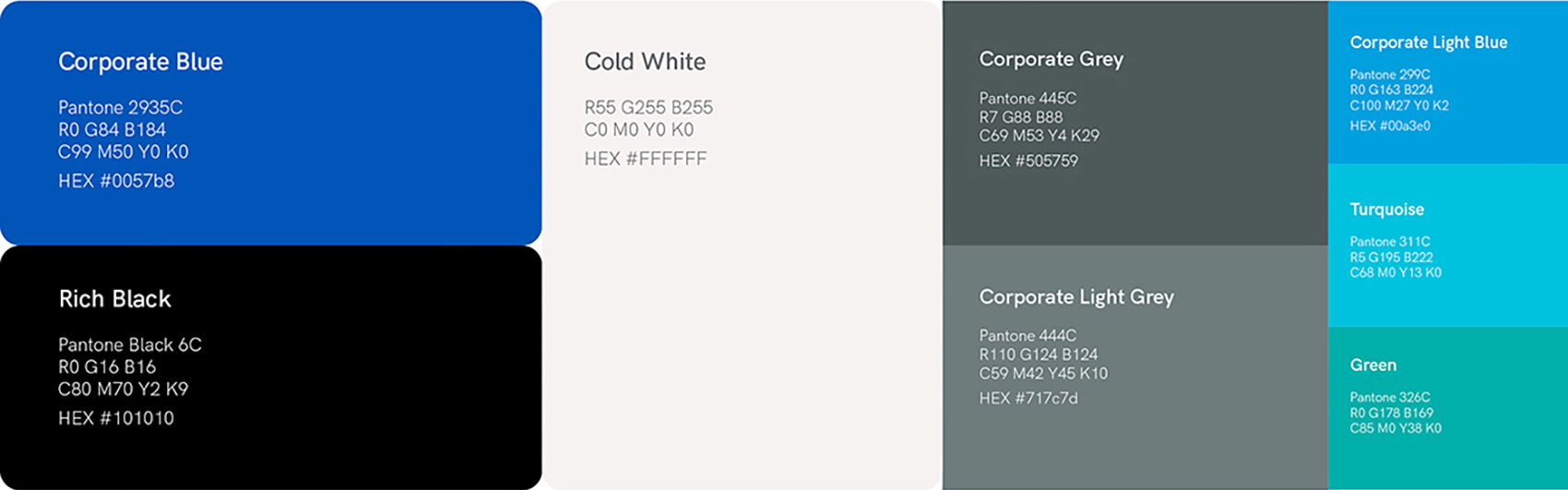 Corporate Blue

Pantone 2935C
R0 G84 B184
C99 M50 Y0 K0

HEX #0057b8

Rich Black

Pantone Black 6C
R0 G16 B16
C80 M70 Y2 K9

HEX #101010

Cold White

R55 G255 B255
C0 M0 Y0 K0

HEX #FFFFFF

Corporate Grey

Pantone 445C
R7 G88 B88
C69 M53 Y4 K29

HEX #505759

Corporate Light Grey

Pantone 444C
R110 G124 B124
C59 M42 Y45 K10

HEX #717c7d

Corporate Light Blue

Pantone 299C
R0 G163 B224
C100 M27 Y0 K2

HEX #00a3e0

Turquoise

Pantone 311C
R5 G195 B222
C68 M0 Y13 K0

Green

Pantone 326C
R0 G178 B169
C85 M0 Y38 K0